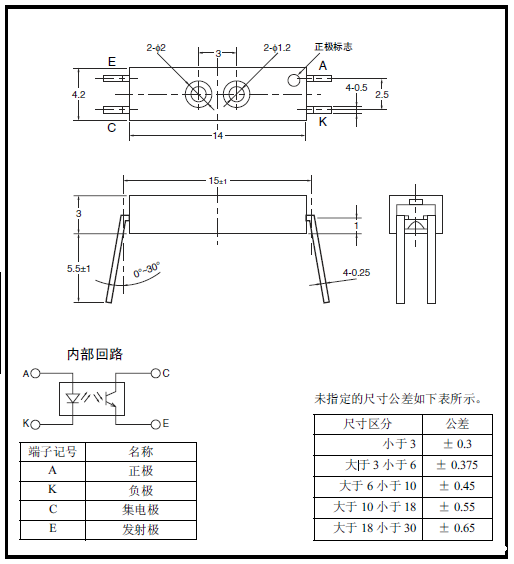 2-ϕ2

3

2-ϕ1.2

正极标志

E

A

4.2

4-0.5

2.5

C

K

14

15±1

3

1

5.5±1

0°~30°

4-0.25

内部回路

A

C

K

E

| 端子记号 | 名称 |
|---|---|
| A | 正极 |
| K | 负极 |
| C | 集电极 |
| E | 发射极 |

未指定的尺寸公差如下表所示。

| 尺寸区分 | 公差 |
|---|---|
| 小于 3 | ± 0.3 |
| 大于 3 小于 6 | ± 0.375 |
| 大于 6 小于 10 | ± 0.45 |
| 大于 10 小于 18 | ± 0.55 |
| 大于 18 小于 30 | ± 0.65 |